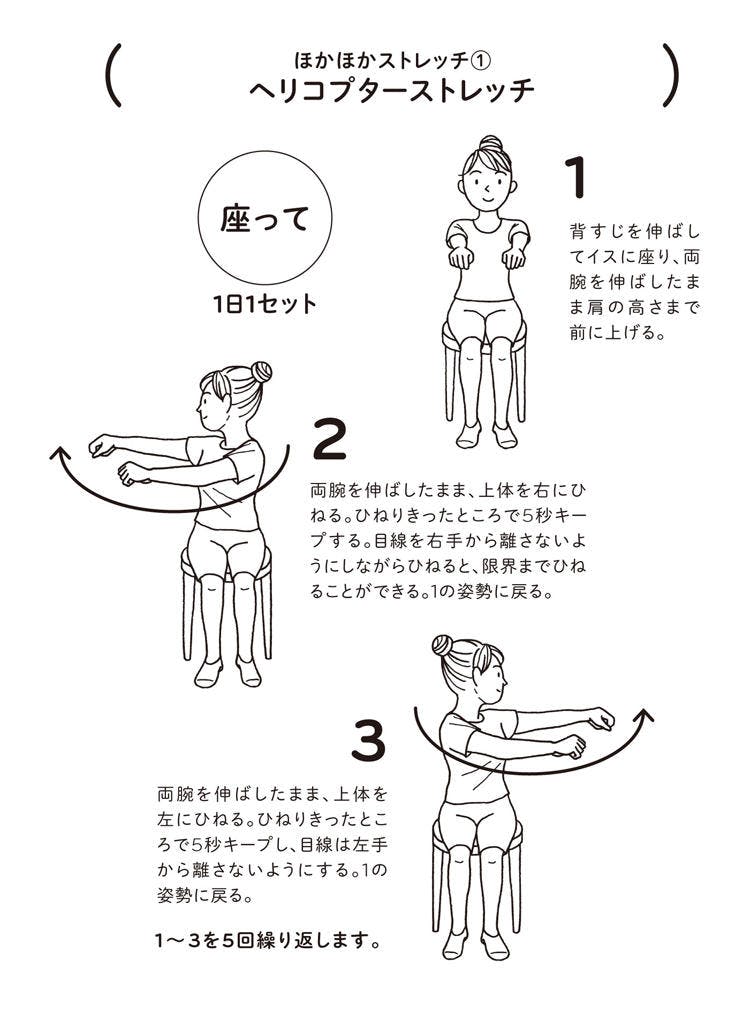 ほかほかストレッチ①
ヘリコプターストレッチ

座って

1日1セット

1
背すじを伸ばしてイスに座り、両腕を伸ばしたまま肩の高さまで前に上げる。

2
両腕を伸ばしたまま、上体を右にひねる。ひねりきったところで5秒キープする。目線を右手から離さないようにしながらひねると、限界までひねることができる。1の姿勢に戻る。

3
両腕を伸ばしたまま、上体を左にひねる。ひねりきったところで5秒キープし、目線は左手から離さないようにする。1の姿勢に戻る。

1〜3を5回繰り返します。